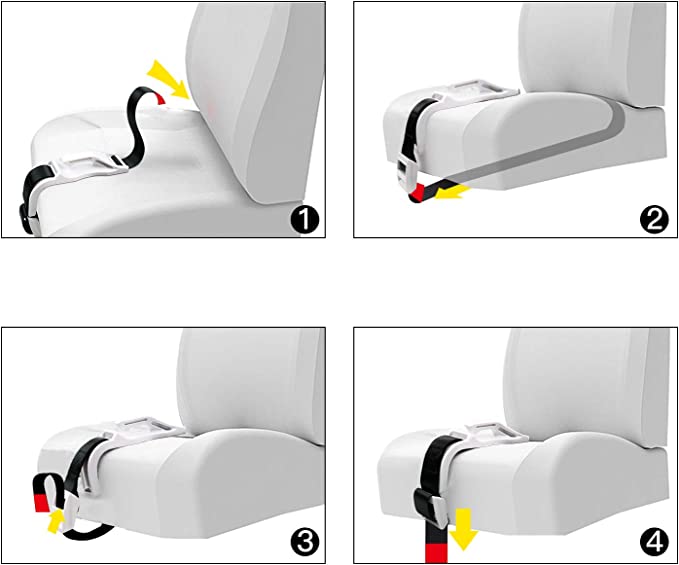 1

2

3

4