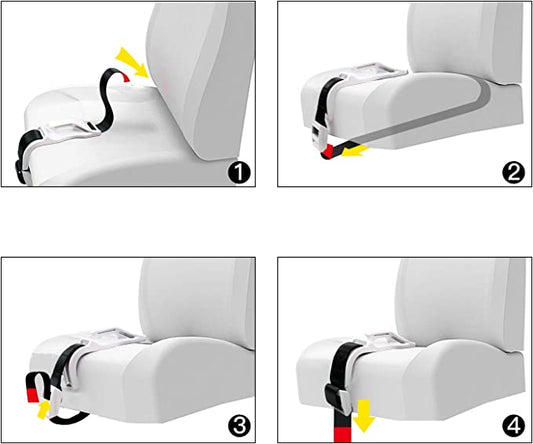 1

2

3

4